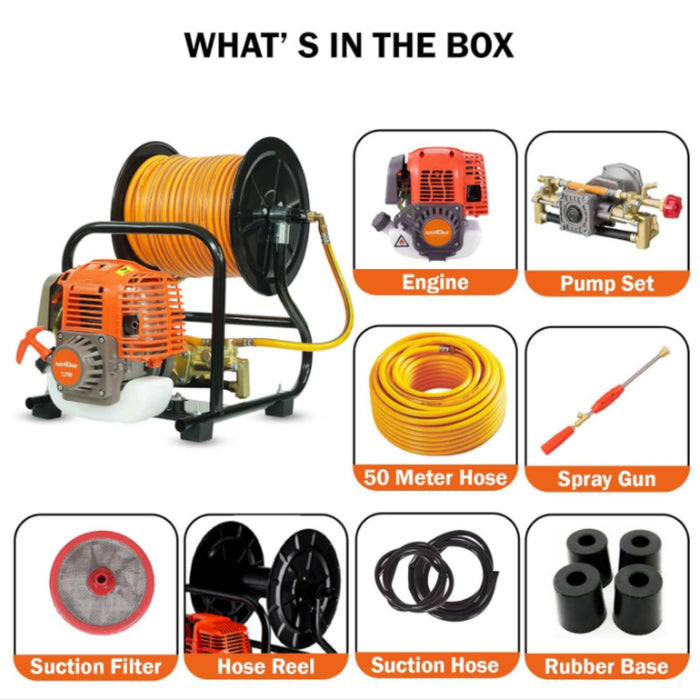 WHAT' S IN THE BOX

Engine

Pump Set

50 Meter Hose

Spray Gun

Suction Filter

Hose Reel

Suction Hose

Rubber Base