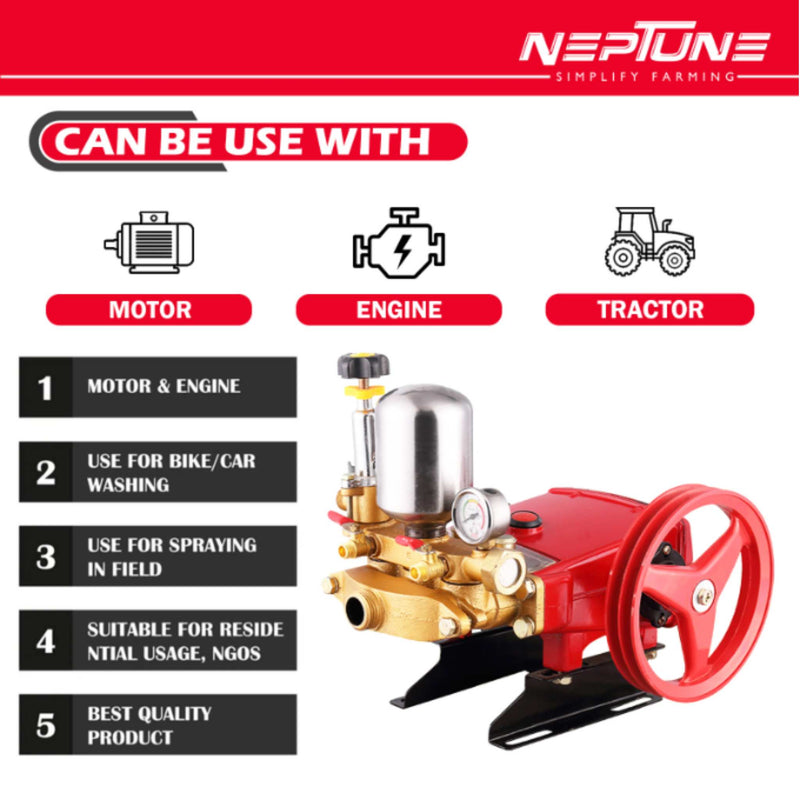 NEPTUNE
SIMPLIFY FARMING

CAN BE USE WITH

MOTOR

ENGINE

TRACTOR

1 MOTOR & ENGINE

2 USE FOR BIKE/CAR WASHING

3 USE FOR SPRAYING IN FIELD

4 SUITABLE FOR RESIDE NTIAL USAGE, NGOS

5 BEST QUALITY PRODUCT