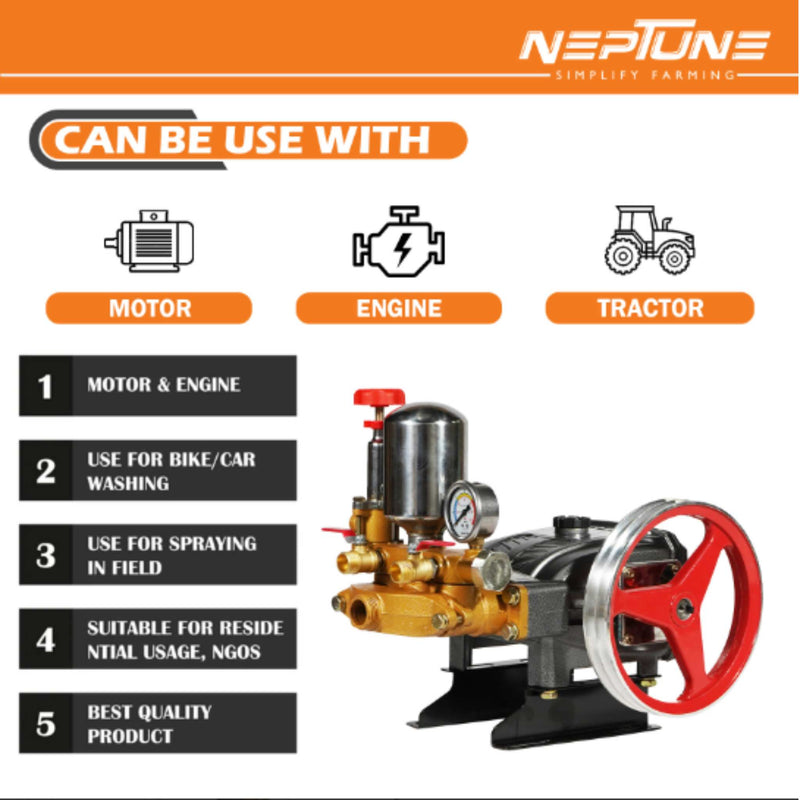 NEPTUNE
SIMPLIFY FARMING

CAN BE USE WITH

MOTOR

ENGINE

TRACTOR

1 MOTOR & ENGINE

2 USE FOR BIKE/CAR WASHING

3 USE FOR SPRAYING IN FIELD

4 SUITABLE FOR RESIDE NTIAL USAGE, NGOS

5 BEST QUALITY PRODUCT