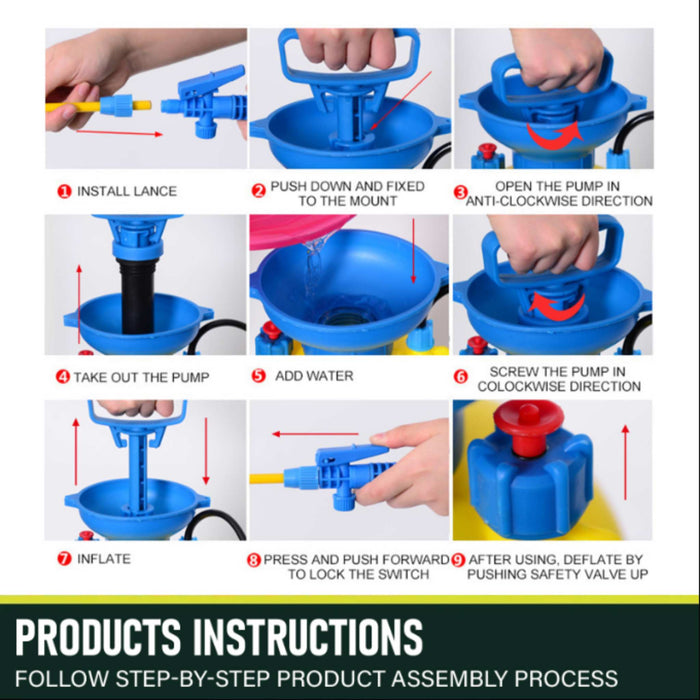 1 INSTALL LANCE

2 PUSH DOWN AND FIXED TO THE MOUNT

3 OPEN THE PUMP IN ANTI-CLOCKWISE DIRECTION

4 TAKE OUT THE PUMP

5 ADD WATER

6 SCREW THE PUMP IN COLOCKWISE DIRECTION

7 INFLATE

8 PRESS AND PUSH FORWARD TO LOCK THE SWITCH

9 AFTER USING, DEFLATE BY PUSHING SAFETY VALVE UP

PRODUCTS INSTRUCTIONS

FOLLOW STEP-BY-STEP PRODUCT ASSEMBLY PROCESS