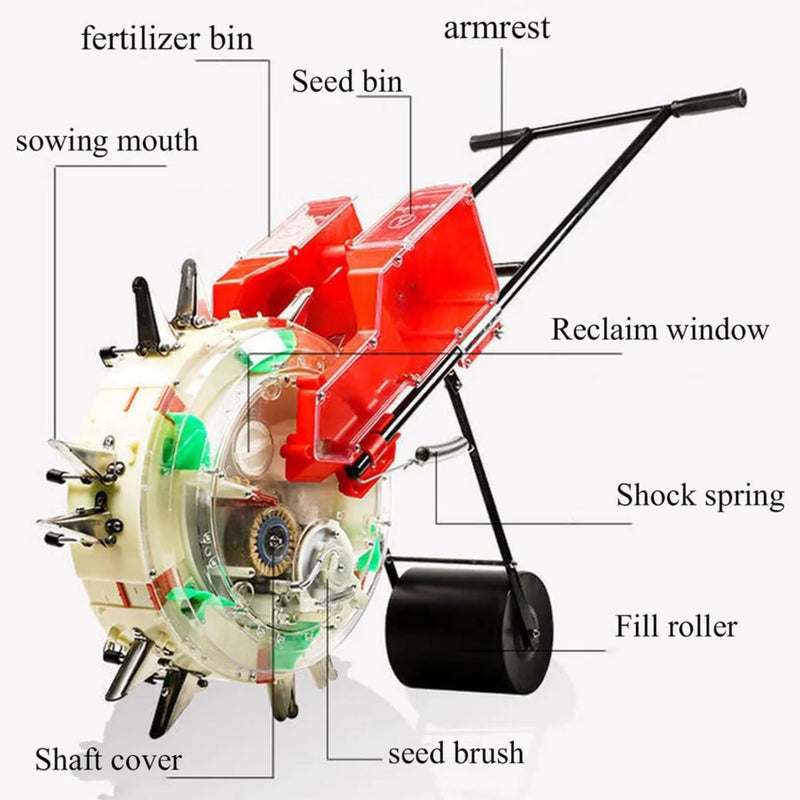 fertilizer bin

armrest

Seed bin

sowing mouth

Reclaim window

Shock spring

Fill roller

Shaft cover

seed brush