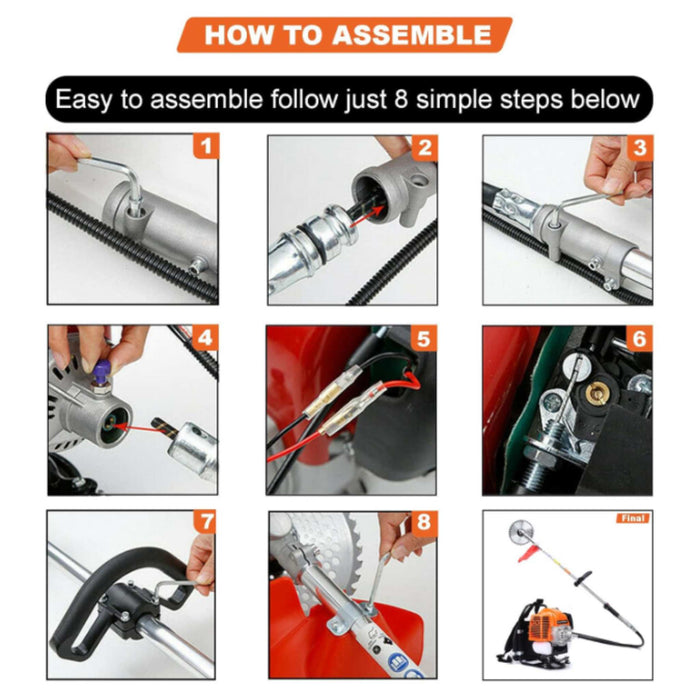 HOW TO ASSEMBLE

Easy to assemble follow just 8 simple steps below

1

2

3

4

5

6

7

8

Final