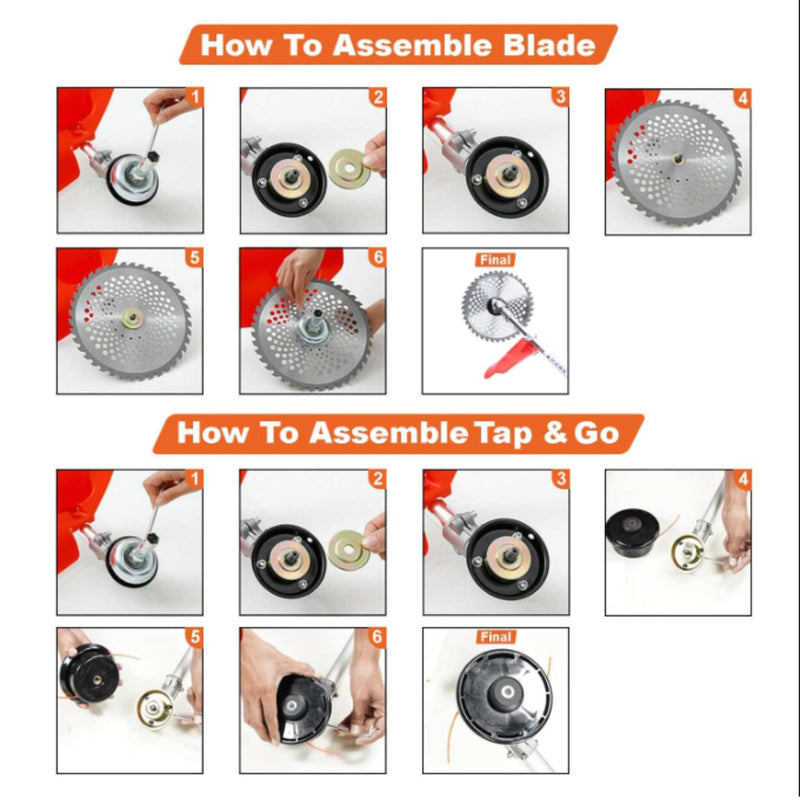 How To Assemble Blade

1

2

3

4

5

6

Final

How To Assemble Tap & Go

1

2

3

4

5

6

Final