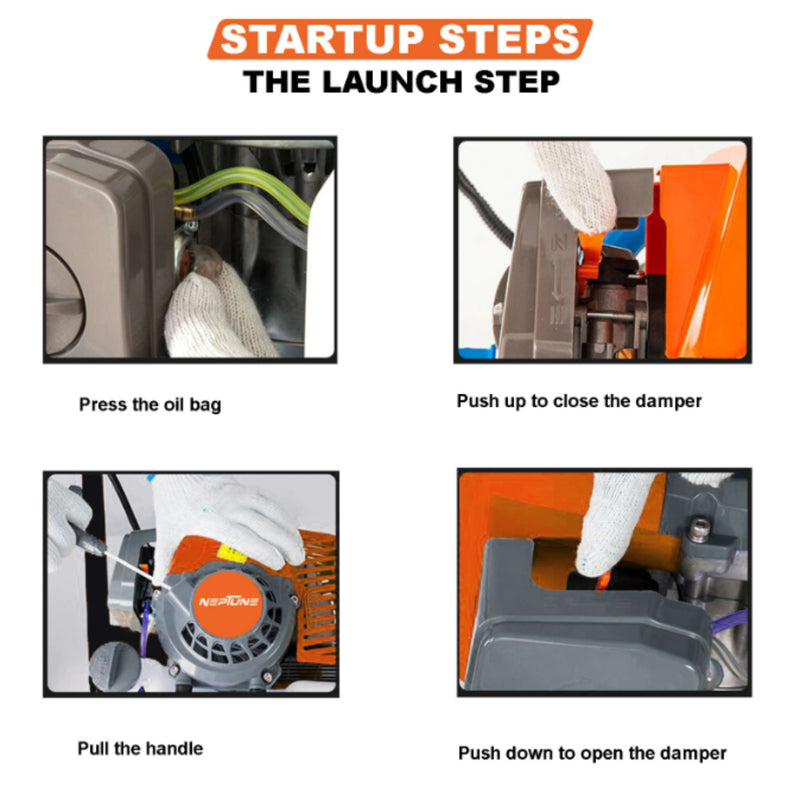 STARTUP STEPS
THE LAUNCH STEP

Press the oil bag

Push up to close the damper

NEPTUNE

Pull the handle

Push down to open the damper