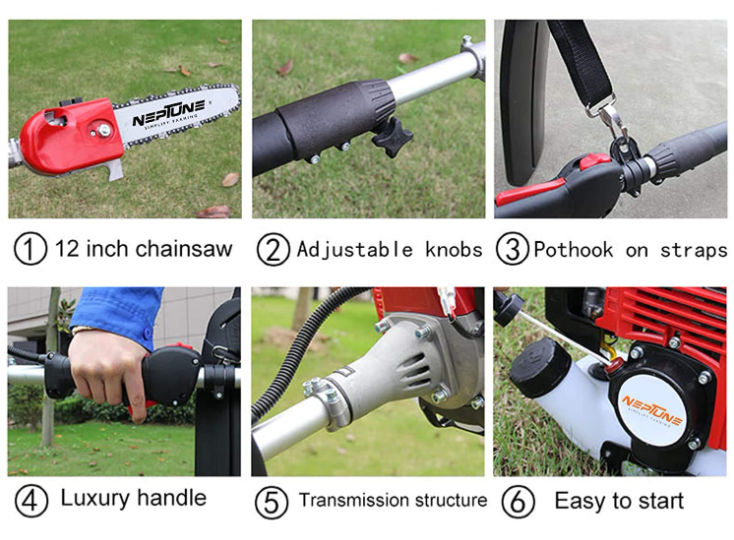 NEPTUNE
SIMPLIFY FARMING

① 12 inch chainsaw

② Adjustable knobs

③ Pothook on straps

④ Luxury handle

⑤ Transmission structure

NEPTUNE
SIMPLIFY FARMING

⑥ Easy to start