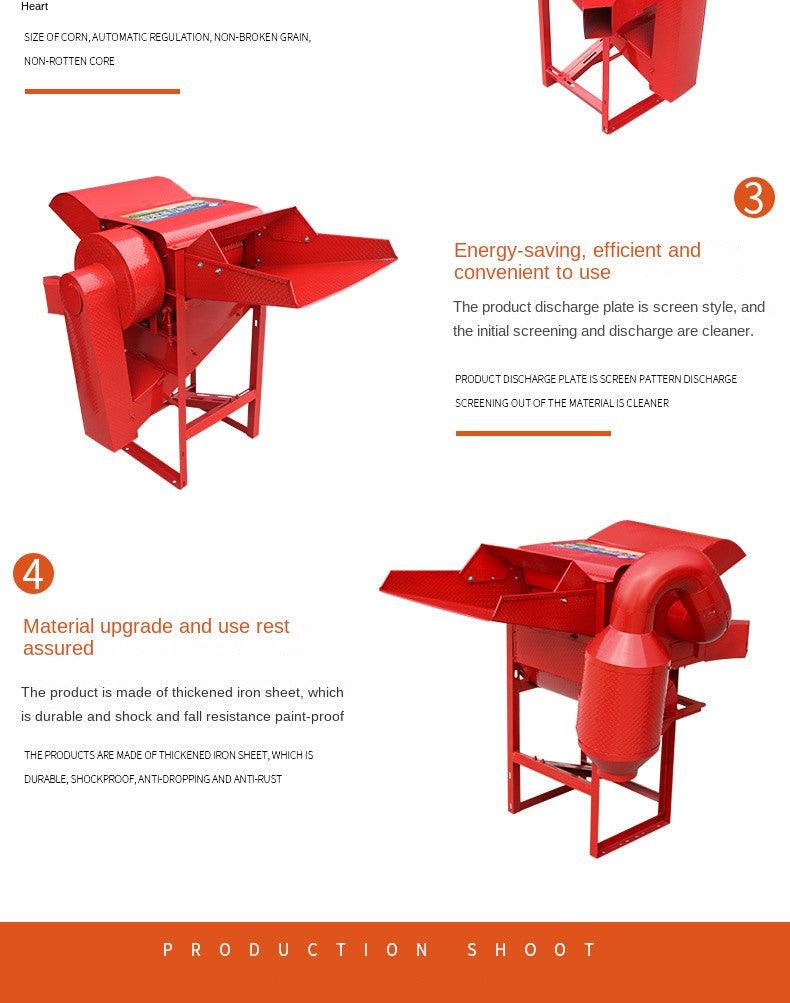 Heart

SIZE OF CORN, AUTOMATIC REGULATION, NON-BROKEN GRAIN, NON-ROTTEN CORE

3

Energy-saving, efficient and convenient to use

The product discharge plate is screen style, and the initial screening and discharge are cleaner.

PRODUCT DISCHARGE PLATE IS SCREEN PATTERN DISCHARGE SCREENING OUT OF THE MATERIAL IS CLEANER

4

Material upgrade and use rest assured

The product is made of thickened iron sheet, which is durable and shock and fall resistance paint-proof

THE PRODUCTS ARE MADE OF THICKENED IRON SHEET, WHICH IS DURABLE, SHOCKPROOF, ANTI-DROPPING AND ANTI-RUST

PRODUCTION SHOOT